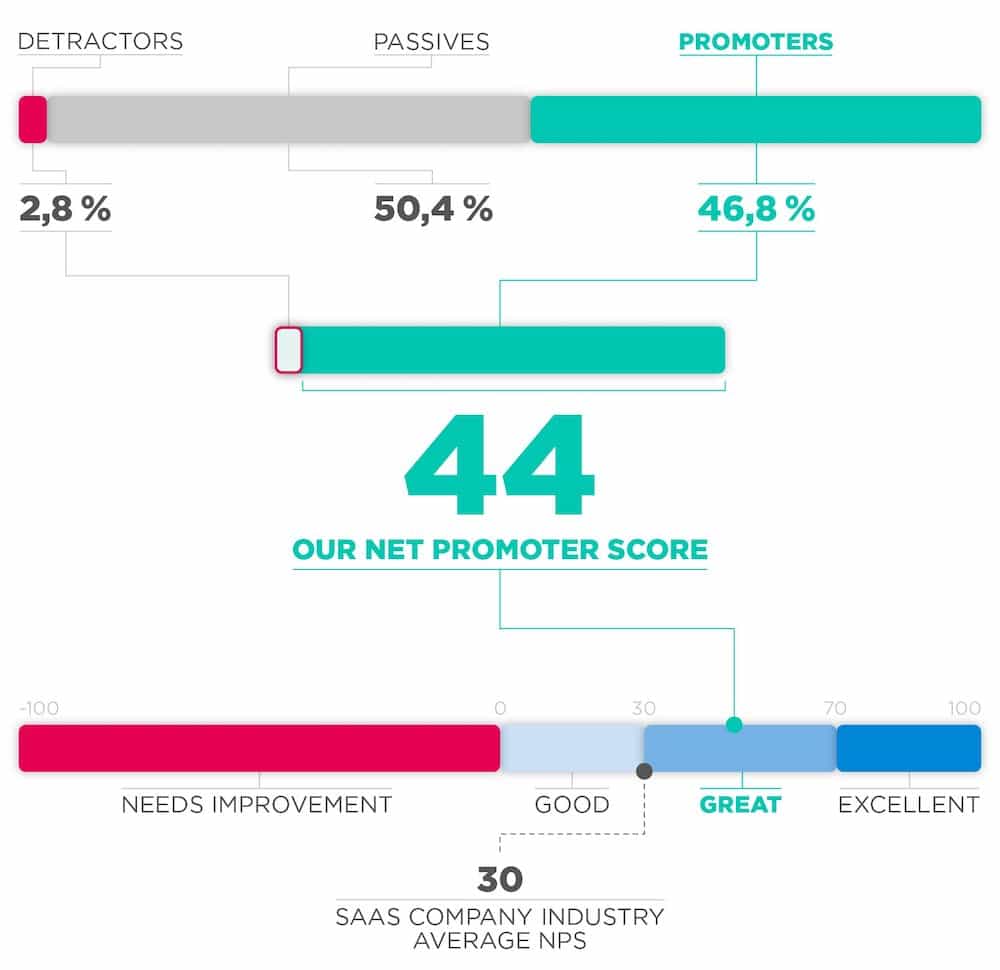 DETRACTORS
PASSIVES
PROMOTERS

2,8 %
50,4 %
46,8 %

44
OUR NET PROMOTER SCORE

-100
0
30
70
100

NEEDS IMPROVEMENT
GOOD
GREAT
EXCELLENT

30
SAAS COMPANY INDUSTRY AVERAGE NPS